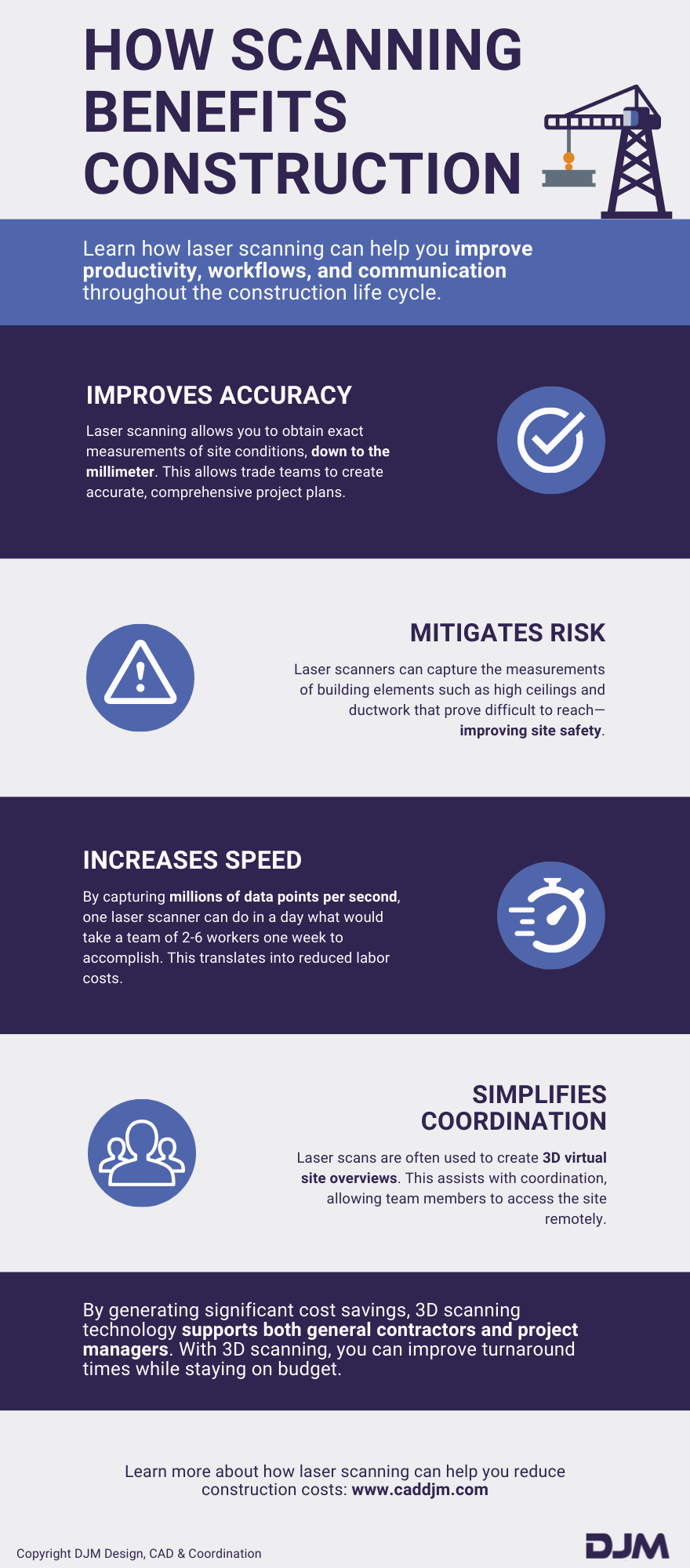 HOW SCANNING BENEFITS CONSTRUCTION

Learn how laser scanning can help you improve productivity, workflows, and communication throughout the construction life cycle.

IMPROVES ACCURACY

Laser scanning allows you to obtain exact measurements of site conditions, down to the millimeter. This allows trade teams to create accurate, comprehensive project plans.

MITIGATES RISK

Laser scanners can capture the measurements of building elements such as high ceilings and ductwork that prove difficult to reach—improving site safety.

INCREASES SPEED

By capturing millions of data points per second, one laser scanner can do in a day what would take a team of 2-6 workers one week to accomplish. This translates into reduced labor costs.

SIMPLIFIES COORDINATION

Laser scans are often used to create 3D virtual site overviews. This assists with coordination, allowing team members to access the site remotely.

By generating significant cost savings, 3D scanning technology supports both general contractors and project managers. With 3D scanning, you can improve turnaround times while staying on budget.

Learn more about how laser scanning can help you reduce construction costs: www.caddjm.com

Copyright DJM Design, CAD & Coordination

DJM